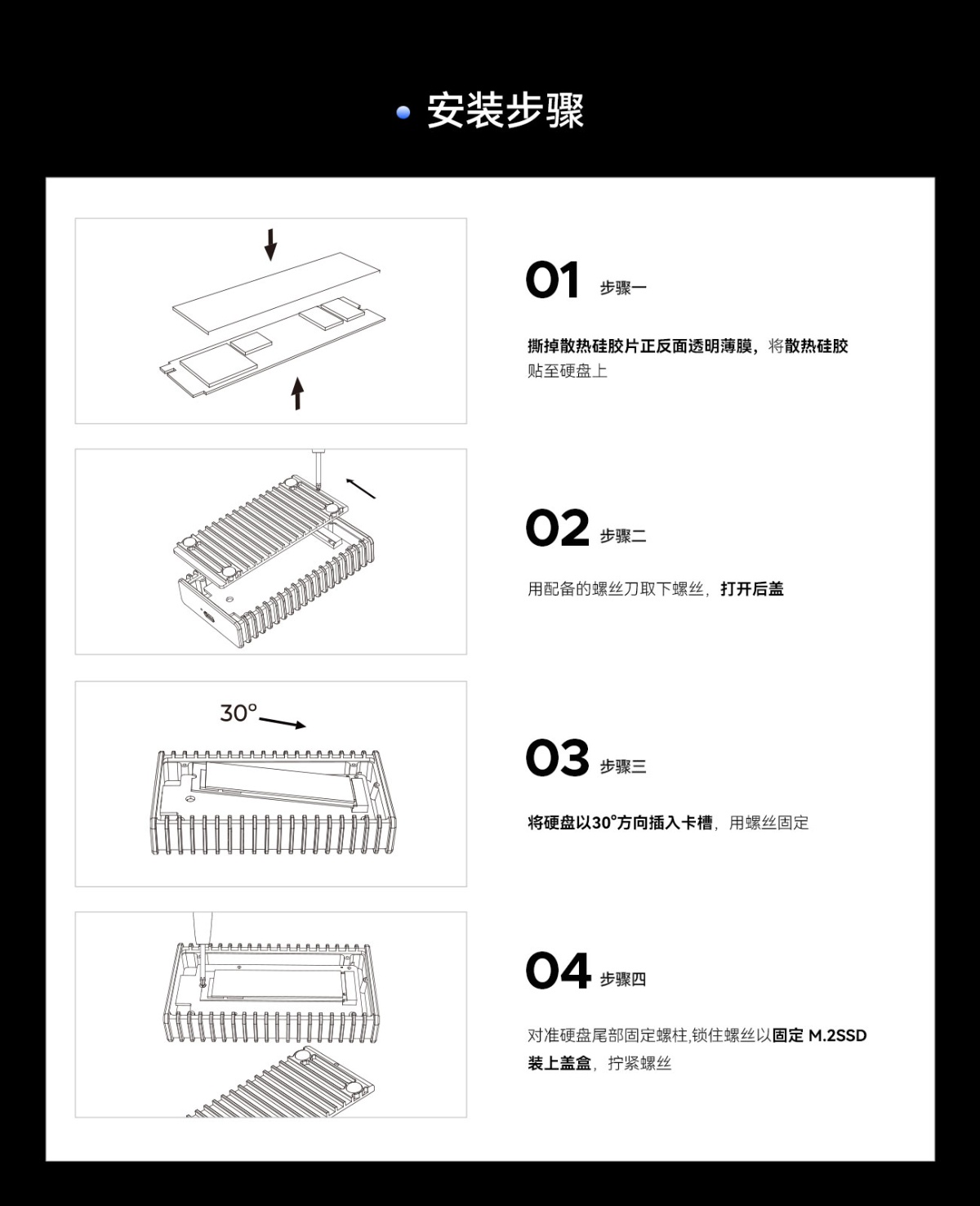 安装步骤

01 步骤一

撕掉散热硅胶片正反面透明薄膜，将散热硅胶贴至硬盘上

02 步骤二

用配备的螺丝刀取下螺丝，打开后盖

30°

03 步骤三

将硬盘以30°方向插入卡槽，用螺丝固定

04 步骤四

对准硬盘尾部固定螺柱,锁住螺丝以固定 M.2SSD 装上盖盒，拧紧螺丝