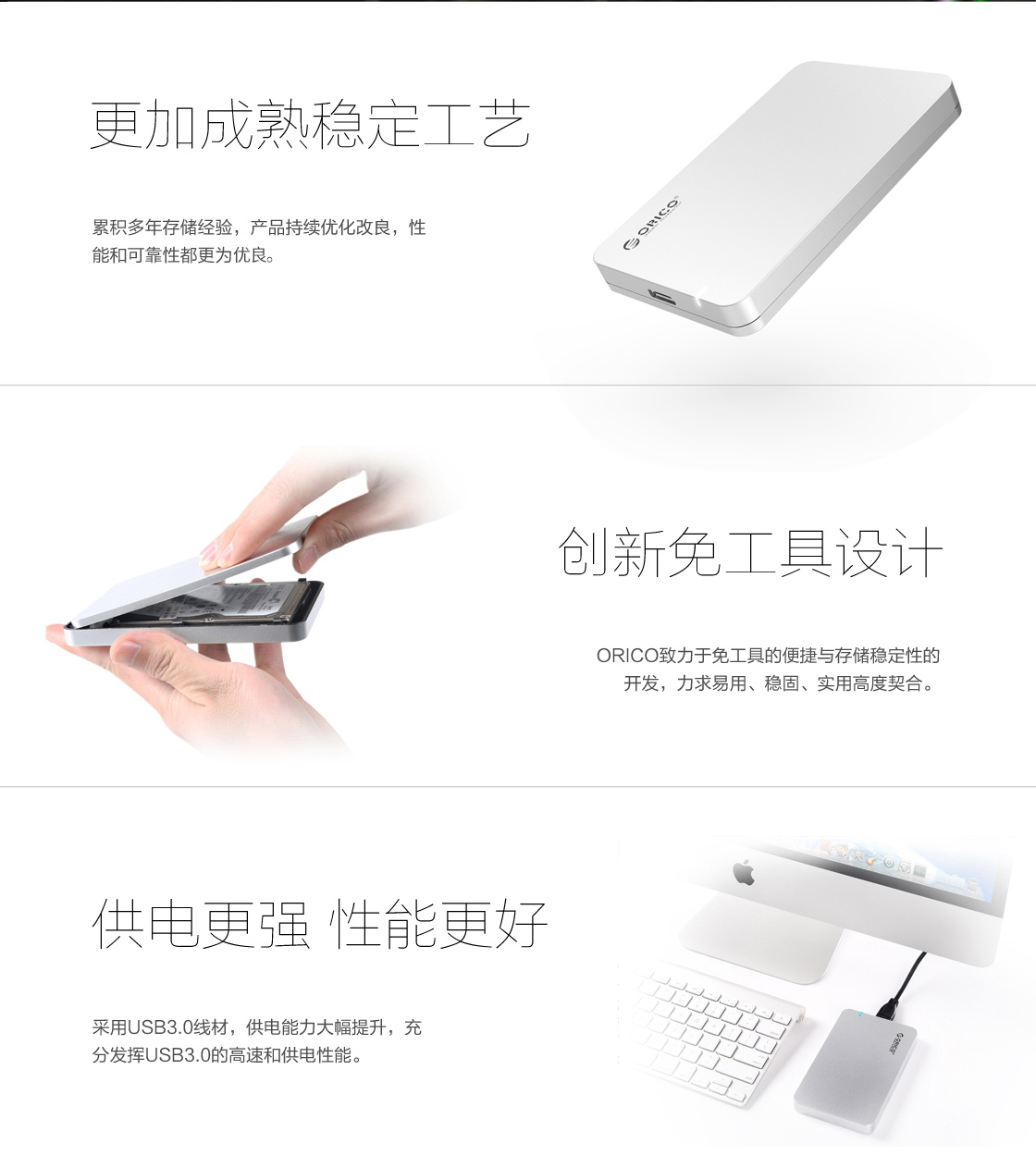 更加成熟稳定工艺

累积多年存储经验，产品持续优化改良，性能和可靠性都更为优良。

ORICO

创新免工具设计

ORICO致力于免工具的便捷与存储稳定性的开发，力求易用、稳固、实用高度契合。

供电更强 性能更好

采用USB3.0线材，供电能力大幅提升，充分发挥USB3.0的高速和供电性能。

ORICO