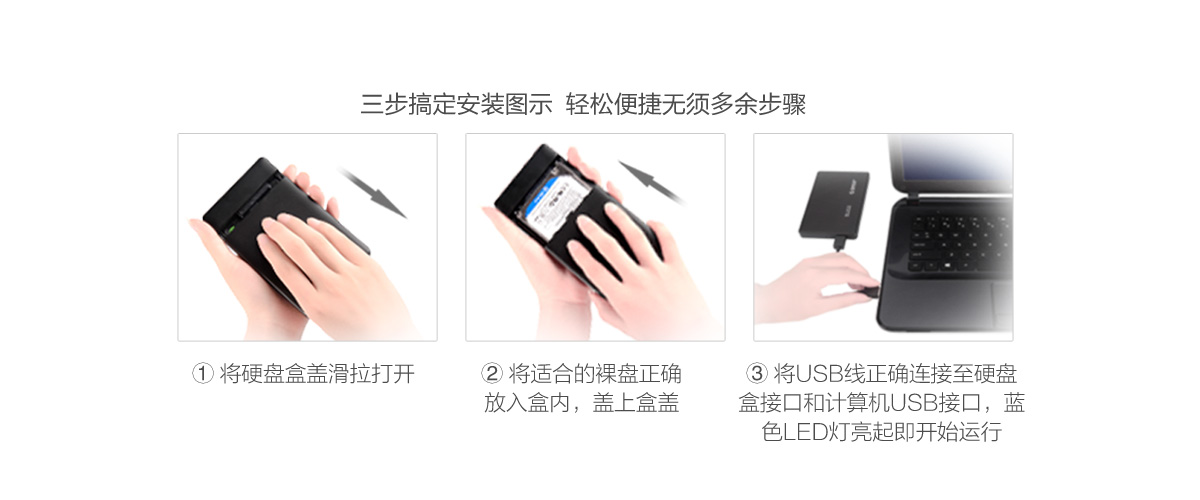 三步搞定安装图示 轻松便捷无须多余步骤

① 将硬盘盒盖滑拉打开

② 将适合的裸盘正确放入盒内，盖上盒盖

③ 将USB线正确连接至硬盘盒接口和计算机USB接口，蓝色LED灯亮起即开始运行