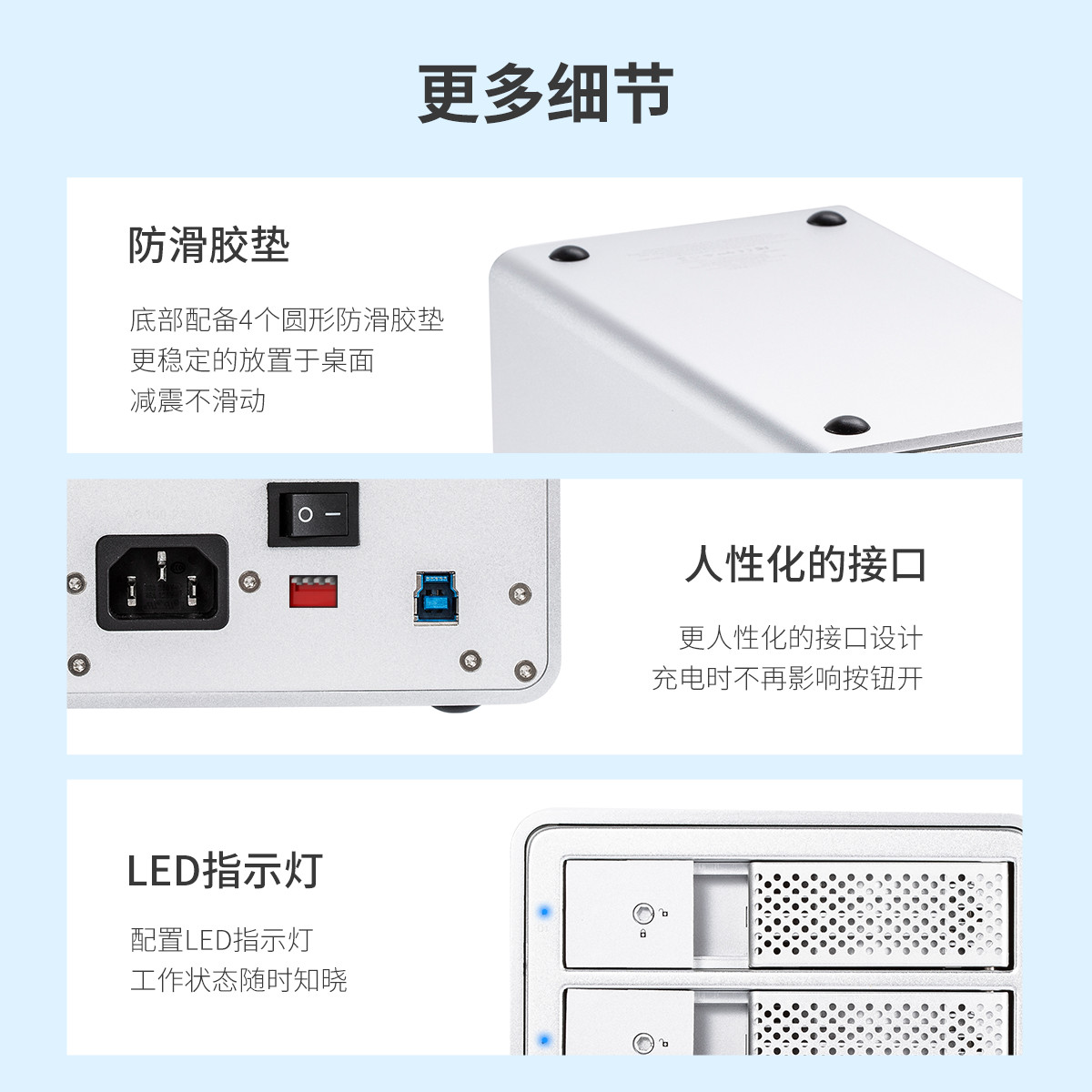 更多细节

防滑胶垫

底部配备4个圆形防滑胶垫
更稳定的放置于桌面
减震不滑动

人性化的接口

更人性化的接口设计
充电时不再影响按钮开

LED指示灯

配置LED指示灯
工作状态随时知晓