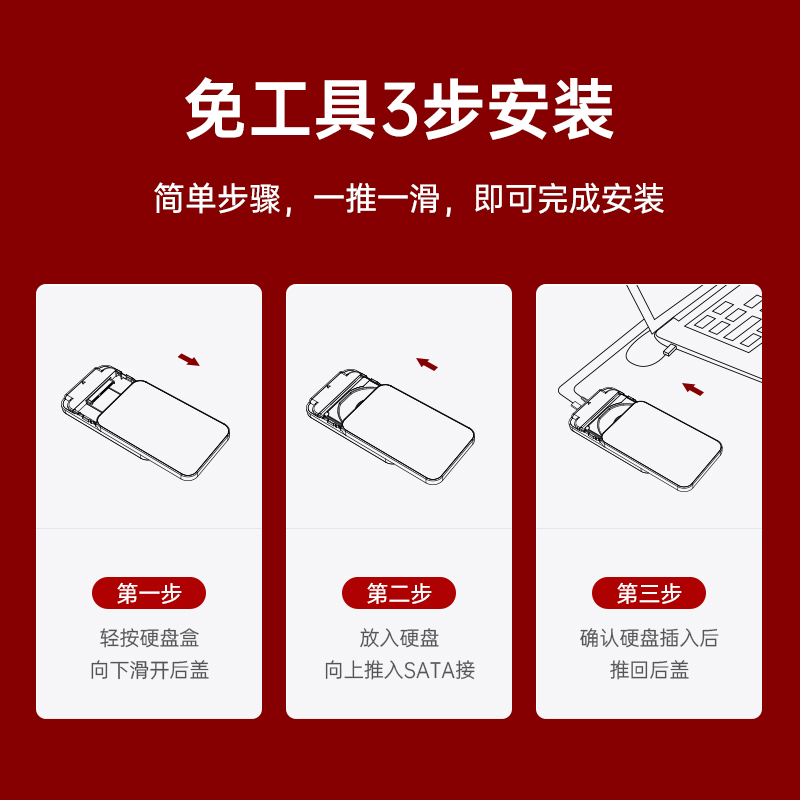 免工具3步安装

简单步骤，一推一滑，即可完成安装

第一步

轻按硬盘盒
向下滑开后盖

第二步

放入硬盘
向上推入SATA接

第三步

确认硬盘插入后
推回后盖