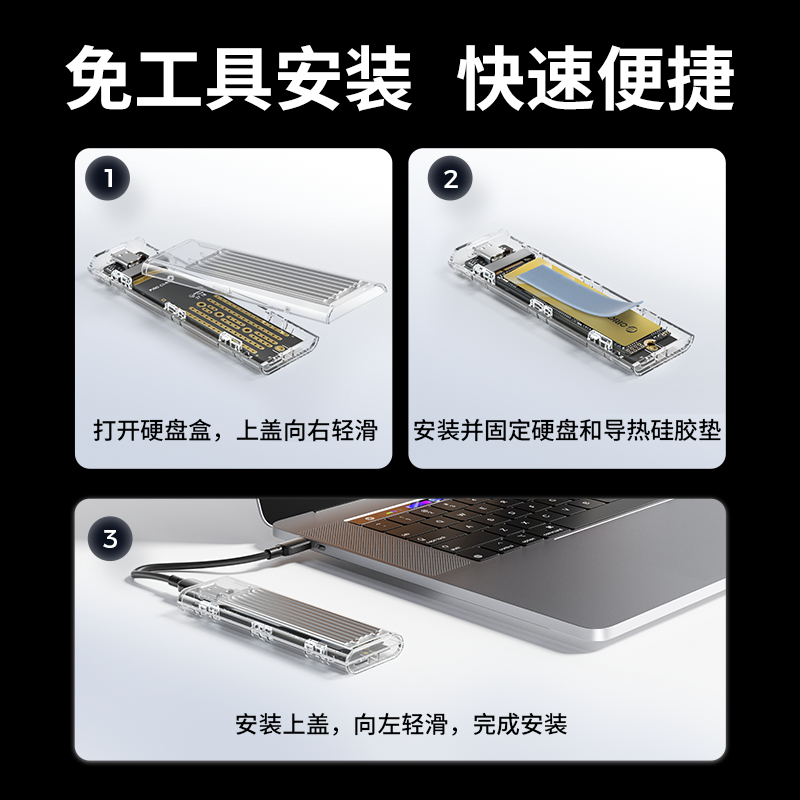 免工具安装 快速便捷

1

打开硬盘盒，上盖向右轻滑

2

安装并固定硬盘和导热硅胶垫

3

安装上盖，向左轻滑，完成安装