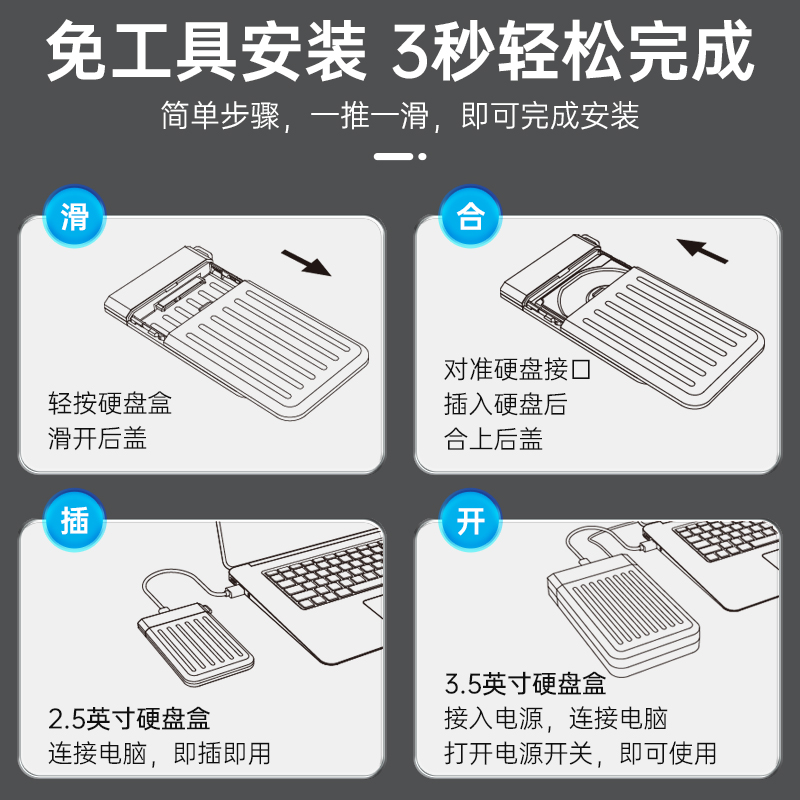 免工具安装 3秒轻松完成

简单步骤，一推一滑，即可完成安装

滑

轻按硬盘盒
滑开后盖

合

对准硬盘接口
插入硬盘后
合上后盖

插

2.5英寸硬盘盒
连接电脑，即插即用

开

3.5英寸硬盘盒
接入电源，连接电脑
打开电源开关，即可使用