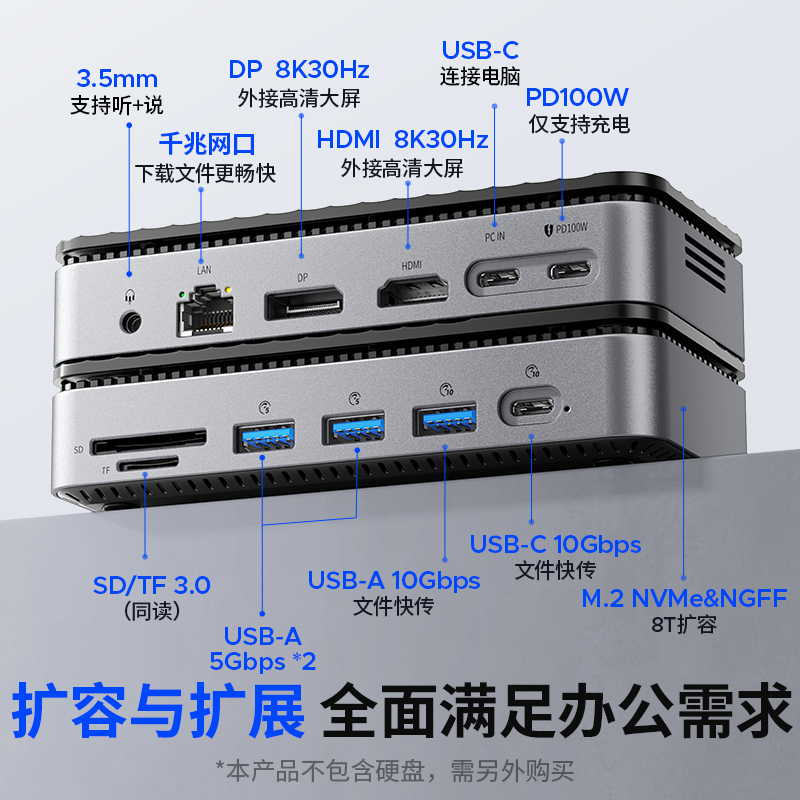 3.5mm
支持听+说

千兆网口
下载文件更畅快

DP 8K30Hz
外接高清大屏

HDMI 8K30Hz
外接高清大屏

USB-C
连接电脑

PD100W
仅支持充电

LAN
DP
HDMI
PC IN
PD100W

SD
TF

SD/TF 3.0
(同读)

USB-A
5Gbps *2

USB-A 10Gbps
文件快传

USB-C 10Gbps
文件快传

M.2 NVMe&NGFF
8T扩容

扩容与扩展 全面满足办公需求

*本产品不包含硬盘，需另外购买