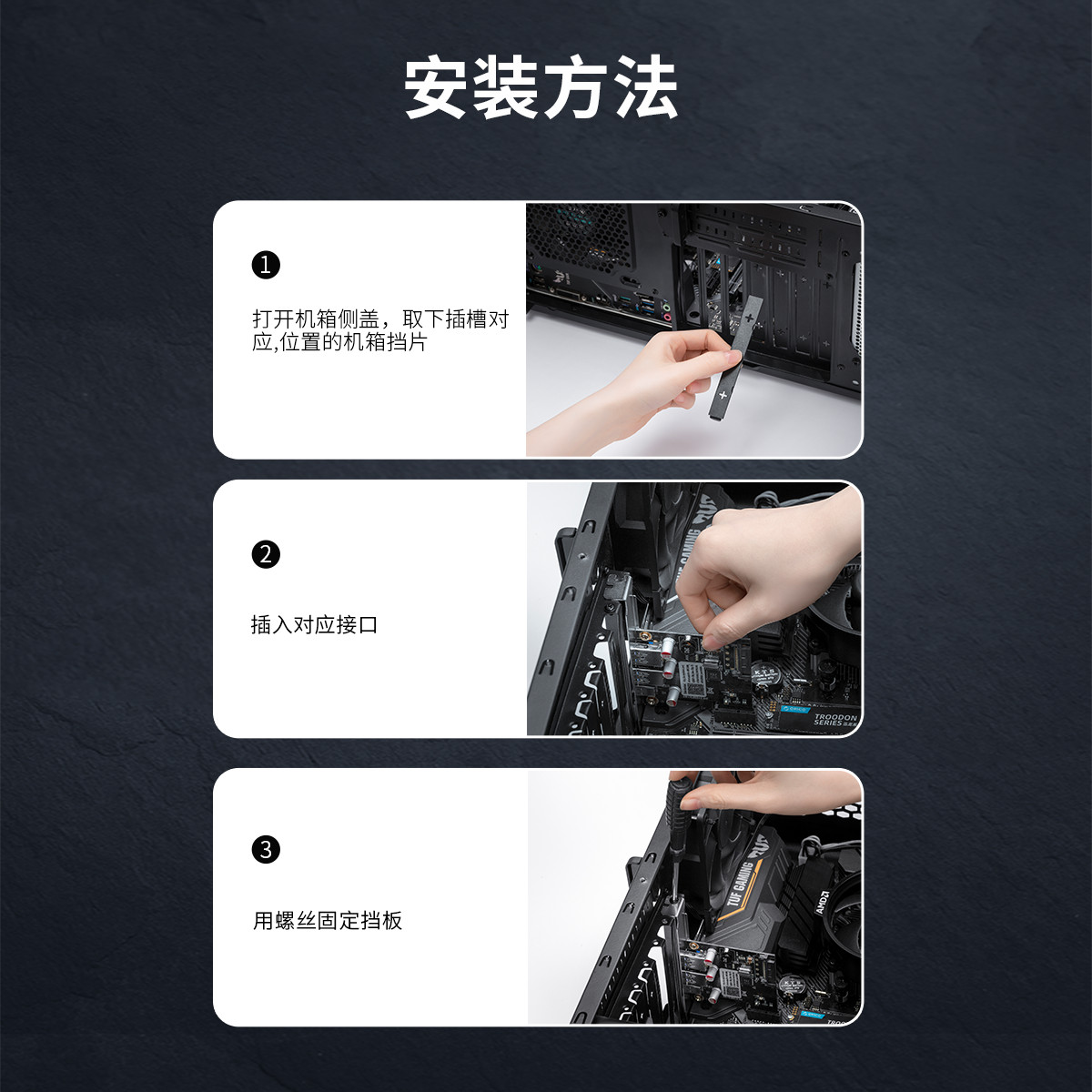 安装方法

❶

打开机箱侧盖，取下插槽对应,位置的机箱挡片

❷

插入对应接口

TROODON SERIES

❸

用螺丝固定挡板

TUF GAMING

AMD