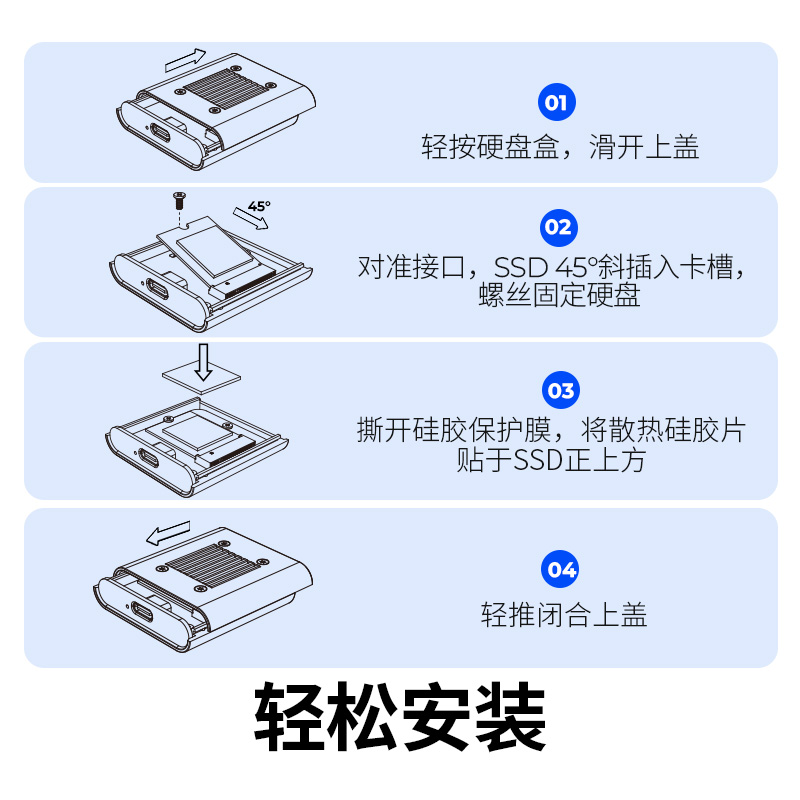 01

轻按硬盘盒，滑开上盖

45°

02

对准接口，SSD 45°斜插入卡槽，螺丝固定硬盘

03

撕开硅胶保护膜，将散热硅胶片贴于SSD正上方

04

轻推闭合上盖

轻松安装